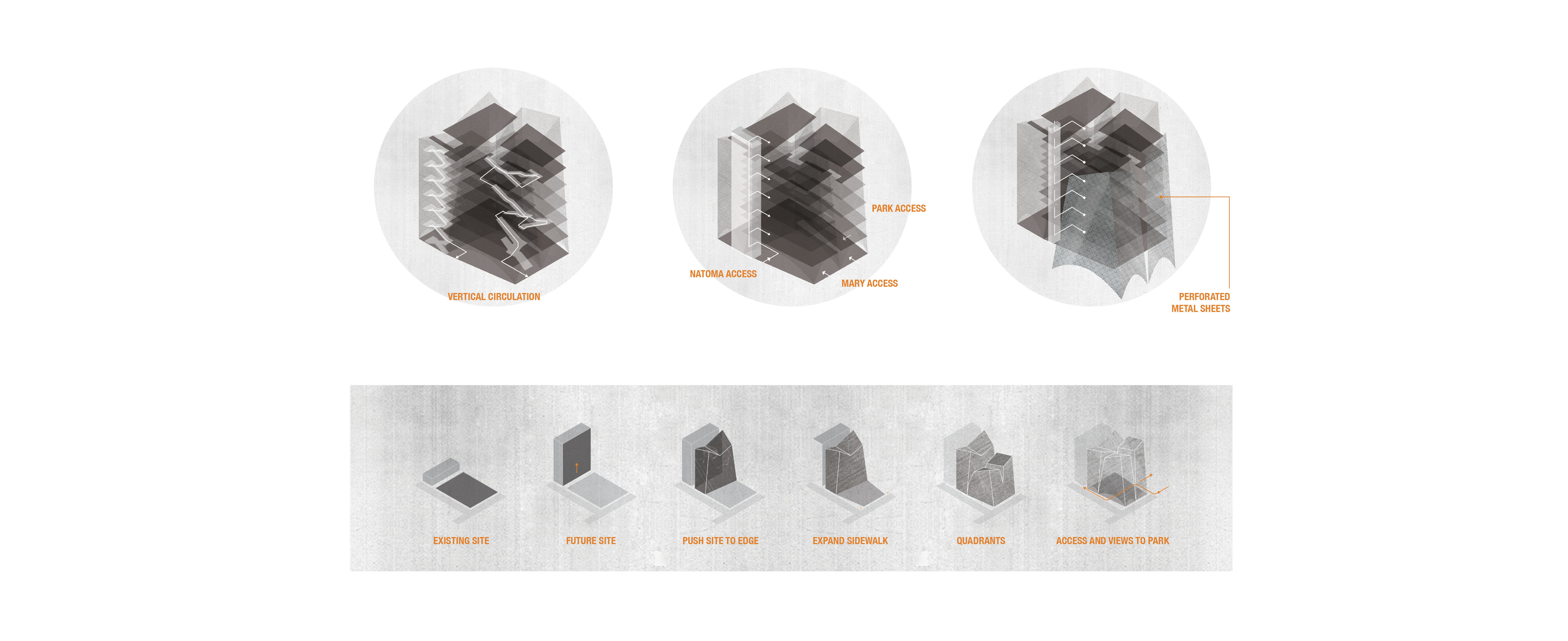 VERTICAL CIRCULATION

PARK ACCESS

NATOMA ACCESS

MARY ACCESS

PERFORATED METAL SHEETS

EXISTING SITE

FUTURE SITE

PUSH SITE TO EDGE

EXPAND SIDEWALK

QUADRANTS

ACCESS AND VIEWS TO PARK